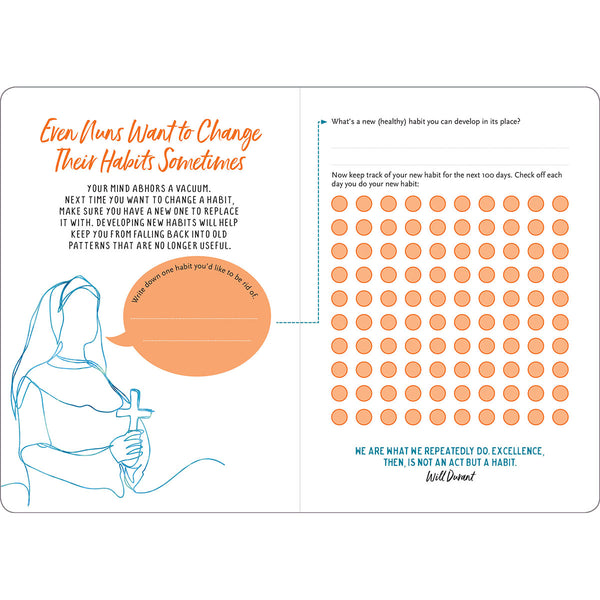 Even Nuns Want to Change Their Habits Sometimes

YOUR MIND ABHORS A VACUUM. NEXT TIME YOU WANT TO CHANGE A HABIT, MAKE SURE YOU HAVE A NEW ONE TO REPLACE IT WITH. DEVELOPING NEW HABITS WILL HELP KEEP YOU FROM FALLING BACK INTO OLD PATTERNS THAT ARE NO LONGER USEFUL.

Write down one habit you'd like to be rid of.

What's a new (healthy) habit you can develop in its place?

Now keep track of your new habit for the next 100 days. Check off each day you do your new habit:

WE ARE WHAT WE REPEATEDLY DO. EXCELLENCE, THEN, IS NOT AN ACT BUT A HABIT.
Will Durant