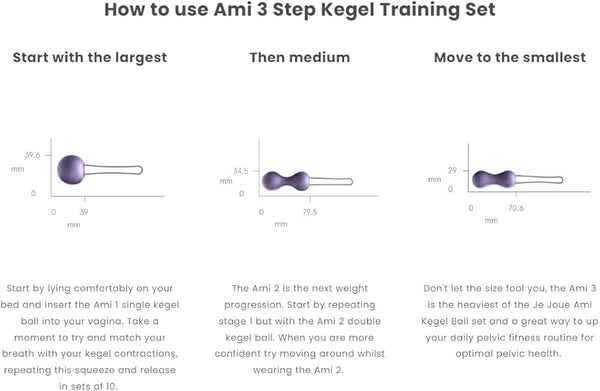 How to use Ami 3 Step Kegel Training Set

Start with the largest

39.6
mm
0
0 39
mm

Start by lying comfortably on your bed and insert the Ami 1 single kegel ball into your vagina. Take a moment to try and match your breath with your kegel contractions, repeating this squeeze and release in sets of 10.

Then medium

34.5
mm
0
0 79.5
mm

The Ami 2 is the next weight progression. Start by repeating stage 1 but with the Ami 2 double kegel ball. When you are more confident try moving around whilst wearing the Ami 2.

Move to the smallest

29
mm
0
0 70.6
mm

Don't let the size fool you, the Ami 3 is the heaviest of the Je Joue Ami Kegel Ball set and a great way to up your daily pelvic fitness routine for optimal pelvic health.